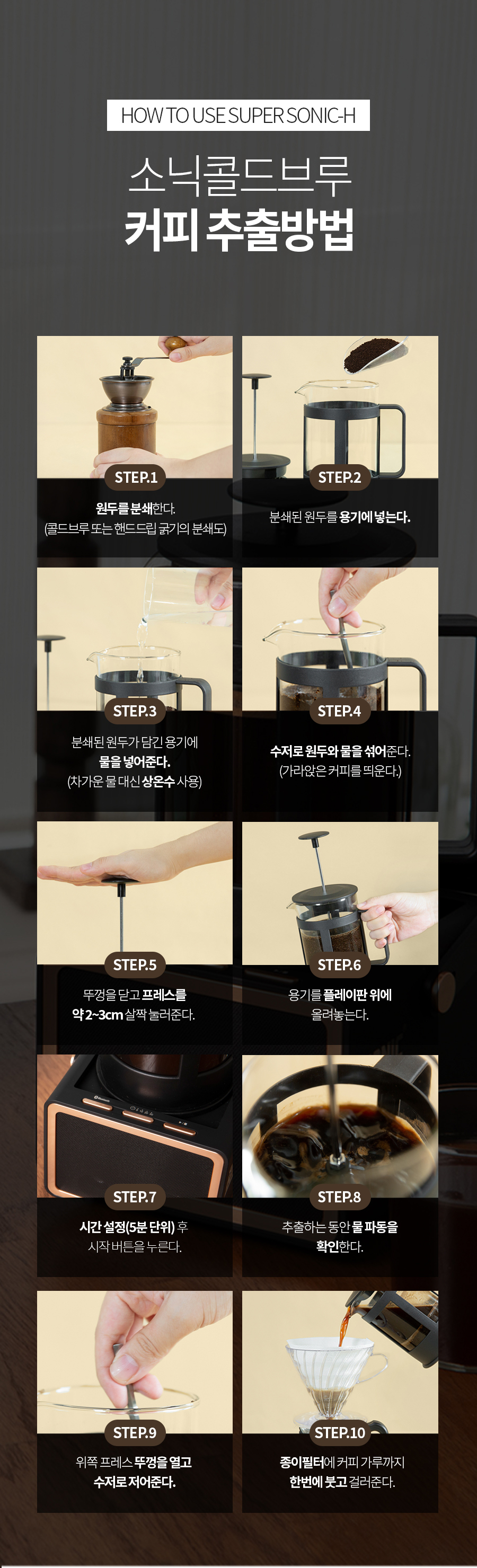 HOW TO USE SUPER SONIC-H

소닉콜드브루
커피 추출방법

STEP.1
원두를 분쇄한다.
(콜드브루 또는 핸드드립 굵기의 분쇄도)

STEP.2
분쇄된 원두를 용기에 넣는다.

STEP.3
분쇄된 원두가 담긴 용기에
물을 넣어준다.
(차가운 물 대신 상온수 사용)

STEP.4
수저로 원두와 물을 섞어준다.
(가라앉은 커피를 띄운다.)

STEP.5
뚜껑을 닫고 프레스를
약 2~3cm 살짝 눌러준다.

STEP.6
용기를 플레이판 위에
올려놓는다.

STEP.7
시간 설정(5분 단위) 후
시작 버튼을 누른다.

STEP.8
추출하는 동안 물 파동을
확인한다.

STEP.9
위쪽 프레스 뚜껑을 열고
수저로 저어준다.

STEP.10
종이필터에 커피 가루까지
한번에 붓고 걸러준다.